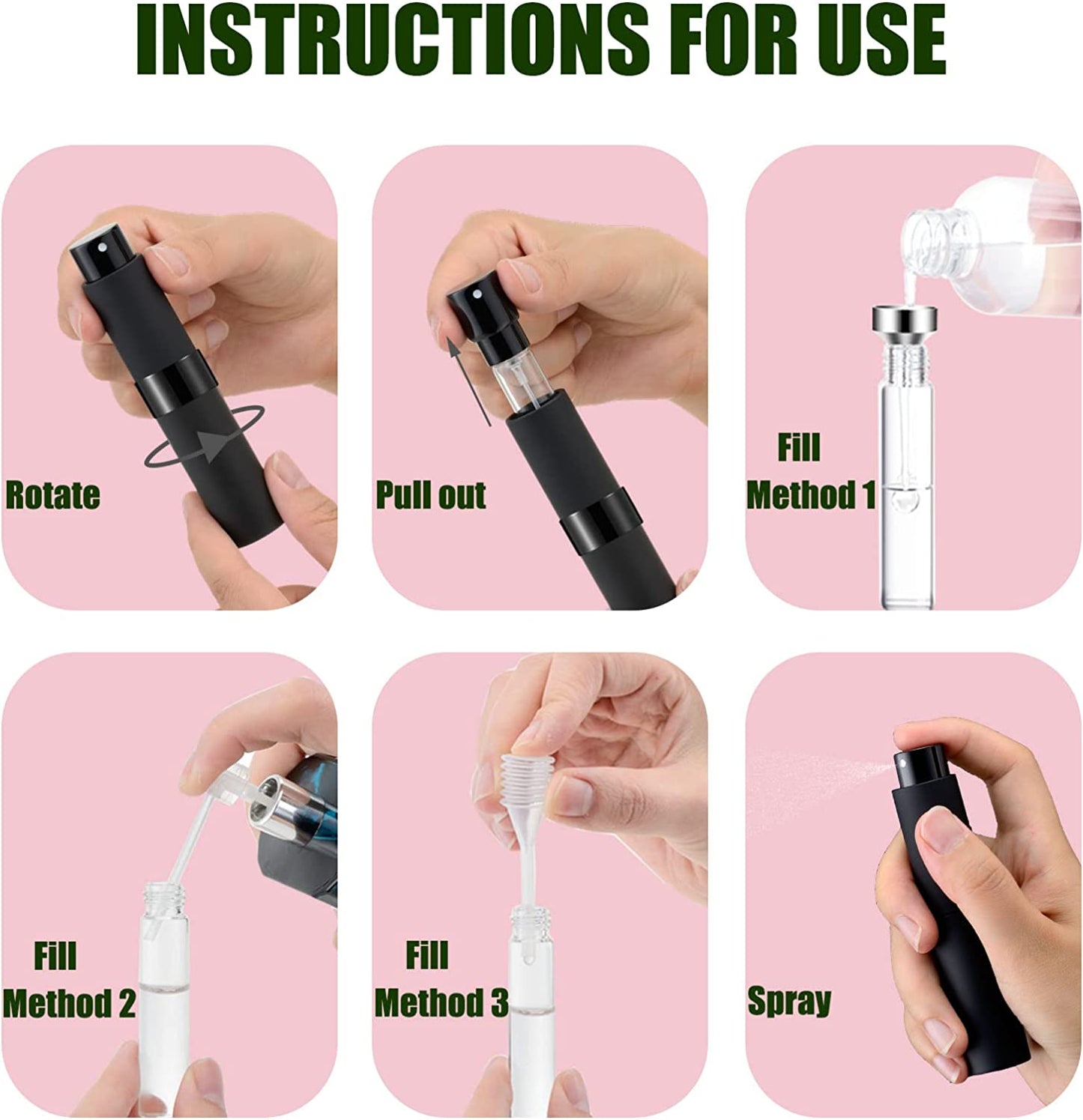 INSTRUCTIONS FOR USE

Rotate

Pull out

Fill Method 1

Fill Method 2

Fill Method 3

Spray