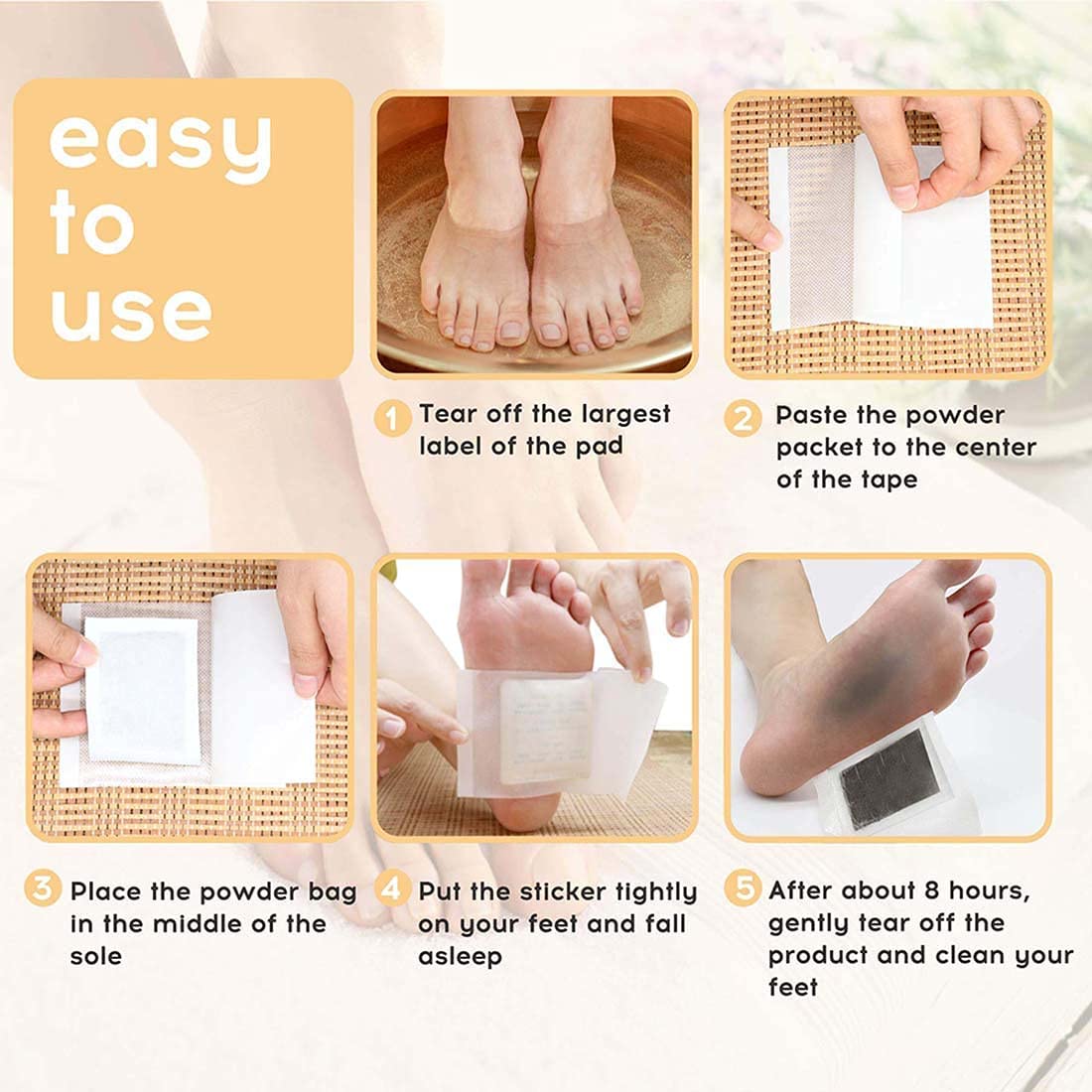 easy to use

1 Tear off the largest label of the pad

2 Paste the powder packet to the center of the tape

3 Place the powder bag in the middle of the sole

4 Put the sticker tightly on your feet and fall asleep

5 After about 8 hours, gently tear off the product and clean your feet