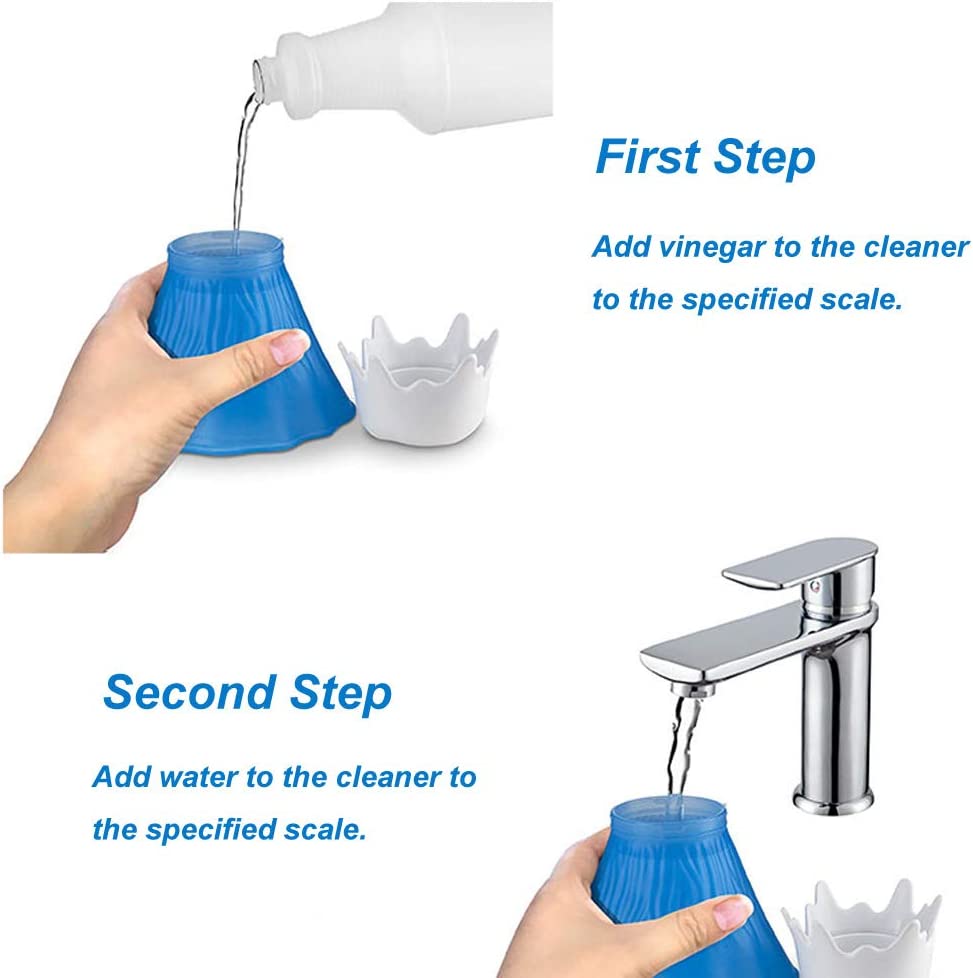 First Step

Add vinegar to the cleaner to the specified scale.

Second Step

Add water to the cleaner to the specified scale.