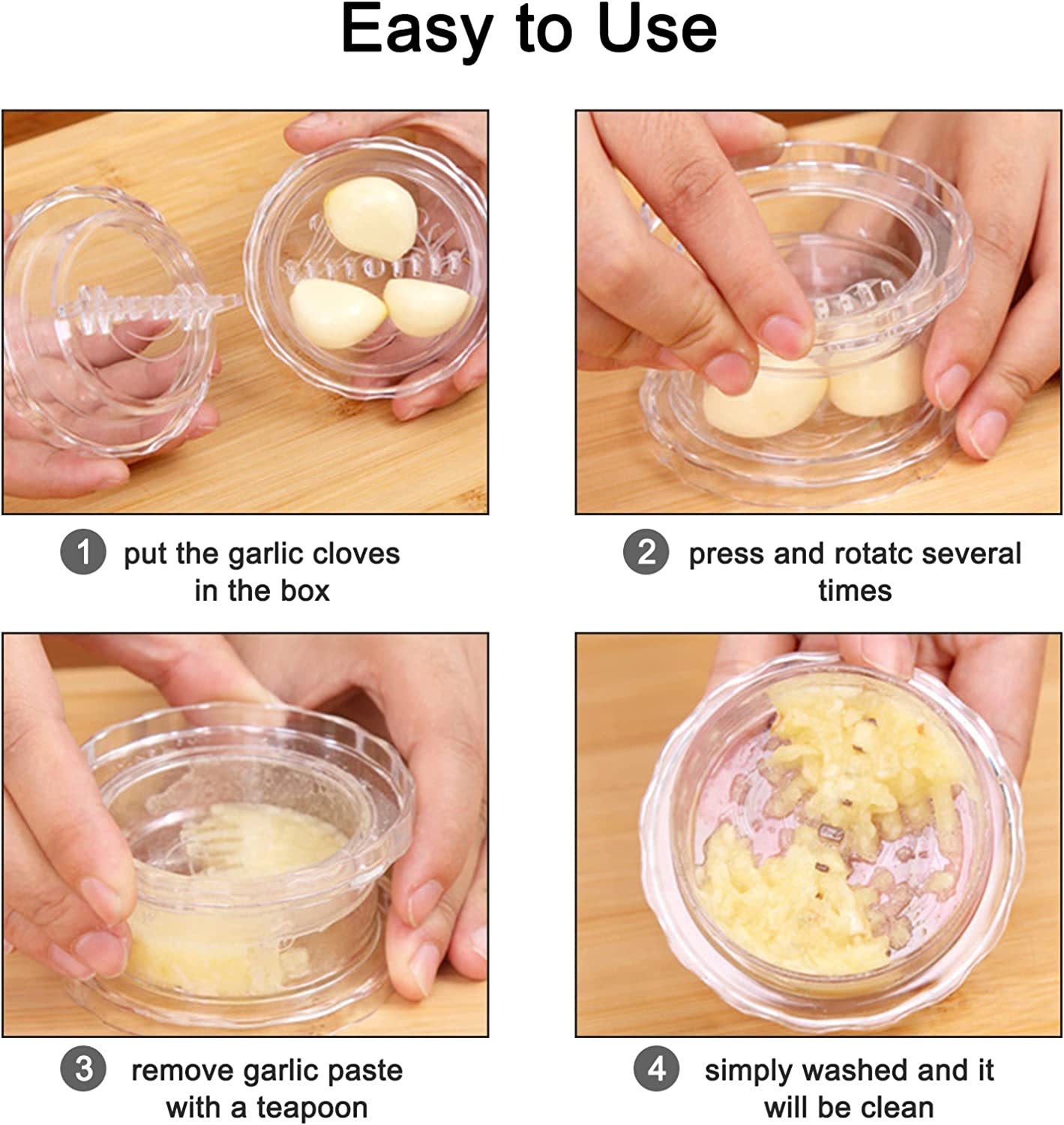 Easy to Use

1 put the garlic cloves in the box

2 press and rotatc several times

3 remove garlic paste with a teapoon

4 simply washed and it will be clean