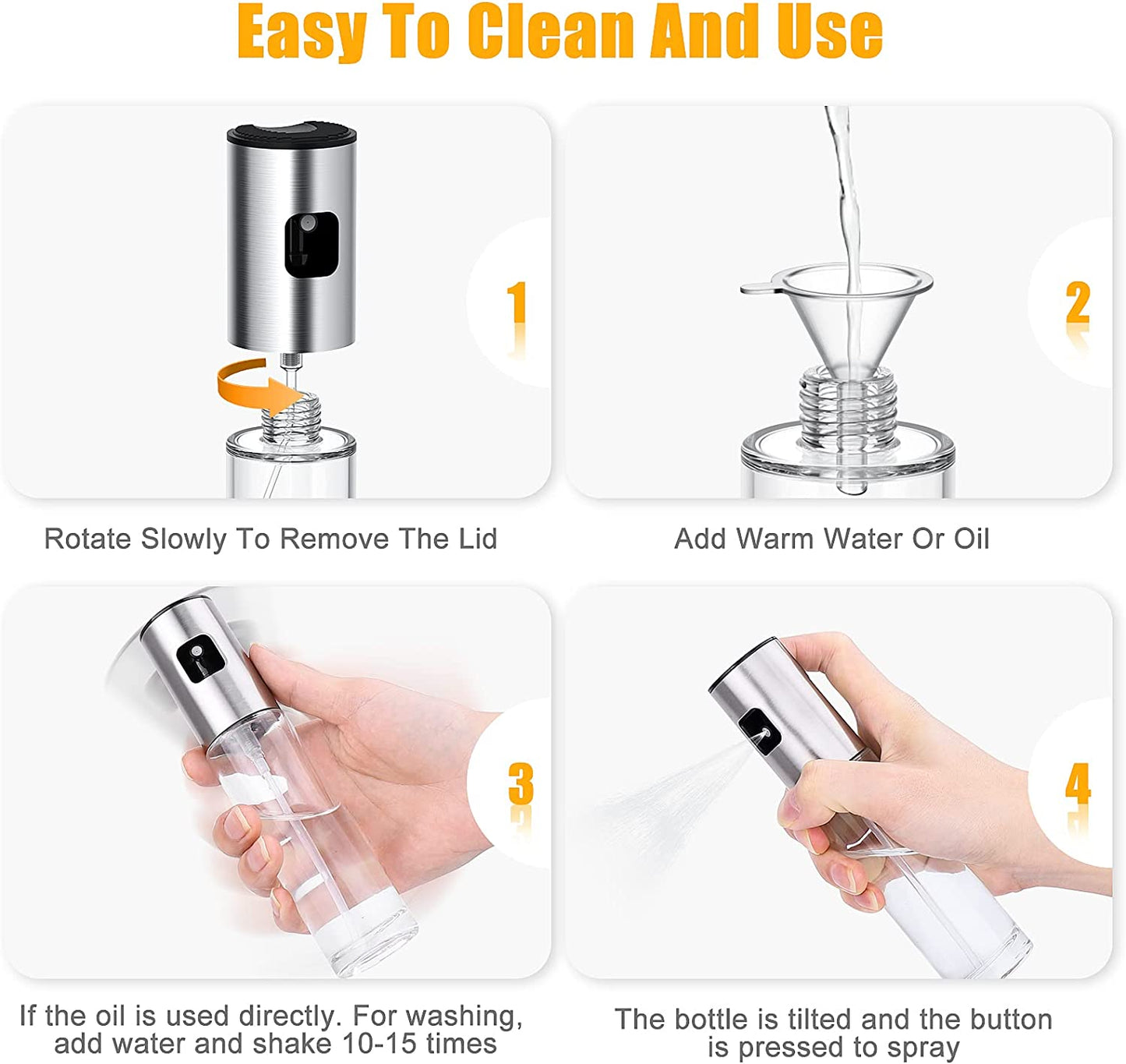 Easy To Clean And Use

1

Rotate Slowly To Remove The Lid

2

Add Warm Water Or Oil

3

If the oil is used directly. For washing, add water and shake 10-15 times

4

The bottle is tilted and the button is pressed to spray