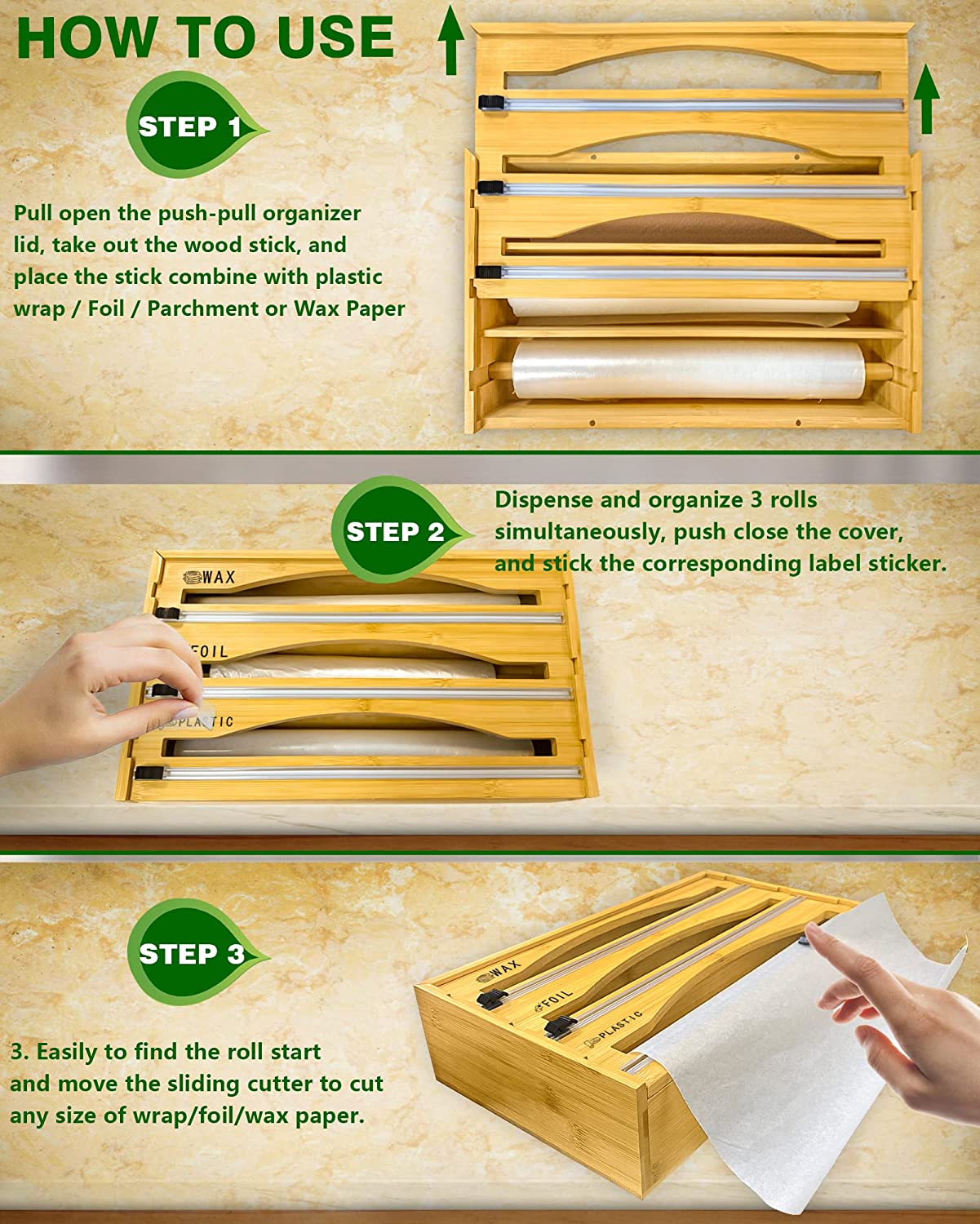 HOW TO USE

STEP 1

Pull open the push-pull organizer lid, take out the wood stick, and place the stick combine with plastic wrap / Foil / Parchment or Wax Paper

STEP 2

Dispense and organize 3 rolls simultaneously, push close the cover, and stick the corresponding label sticker.

WAX

FOIL

PLASTIC

STEP 3

3. Easily to find the roll start and move the sliding cutter to cut any size of wrap/foil/wax paper.

WAX

FOIL

PLASTIC