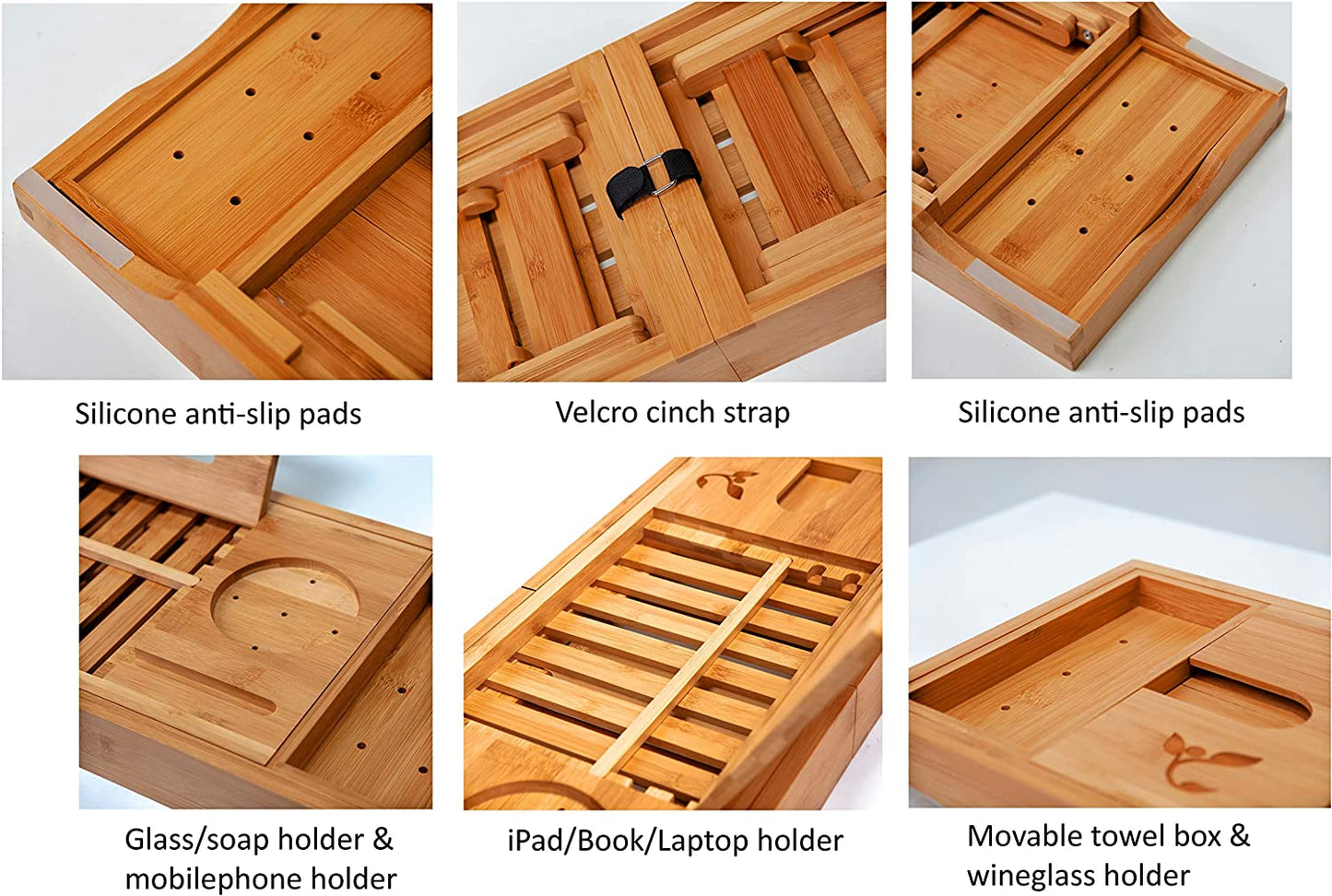 Silicone anti-slip pads

Velcro cinch strap

Silicone anti-slip pads

Glass/soap holder & mobilephone holder

iPad/Book/Laptop holder

Movable towel box & wineglass holder