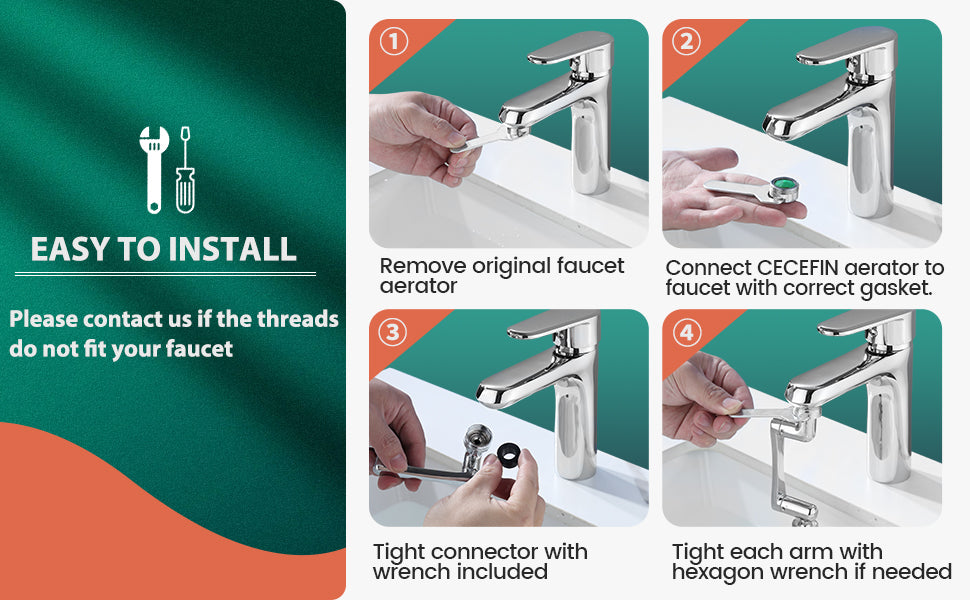 EASY TO INSTALL

Please contact us if the threads do not fit your faucet

①

Remove original faucet aerator

②

Connect CECEFIN aerator to faucet with correct gasket.

③

Tight connector with wrench included

④

Tight each arm with hexagon wrench if needed